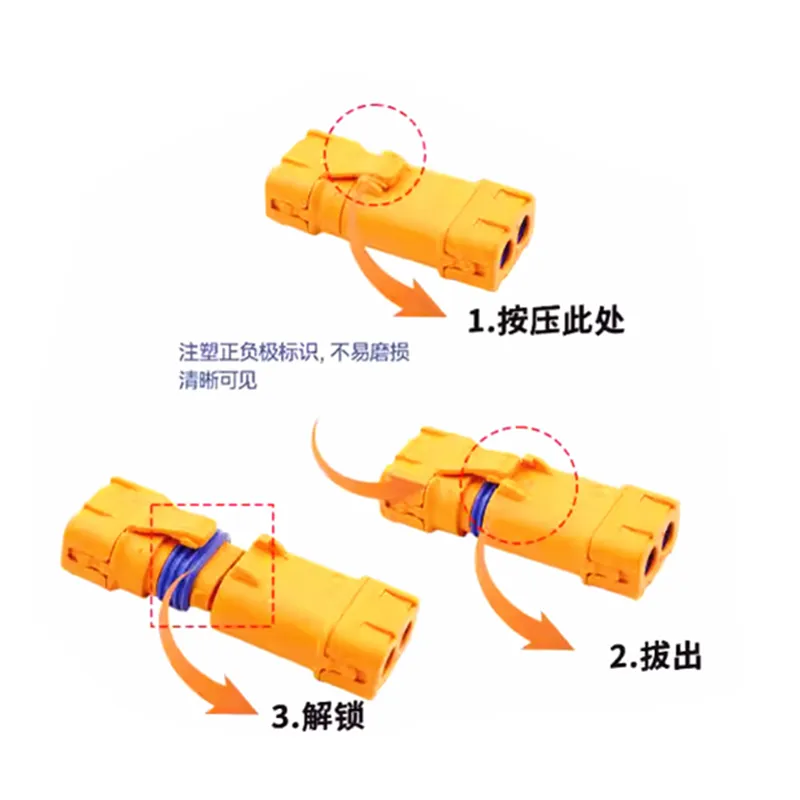 1.按压此处

注塑正负极标识, 不易磨损
清晰可见

2.拔出

3.解锁